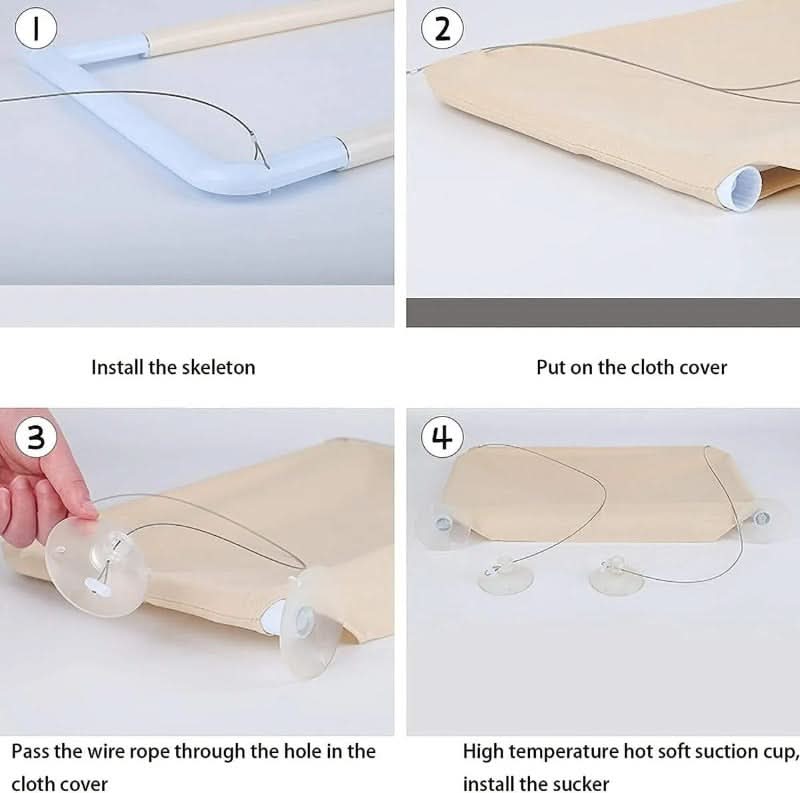 1

Install the skeleton

2

Put on the cloth cover

3

Pass the wire rope through the hole in the cloth cover

4

High temperature hot soft suction cup, install the sucker