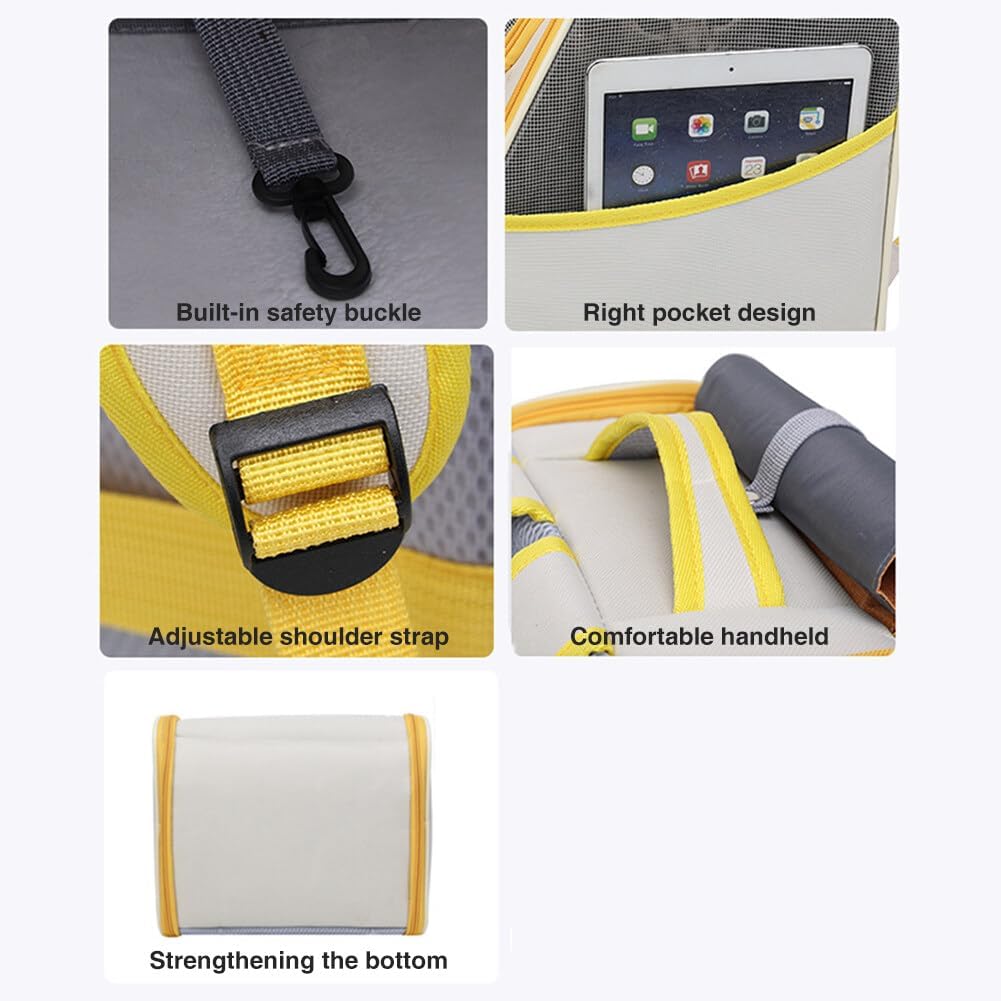 Built-in safety buckle

Right pocket design

Adjustable shoulder strap

Comfortable handheld

Strengthening the bottom