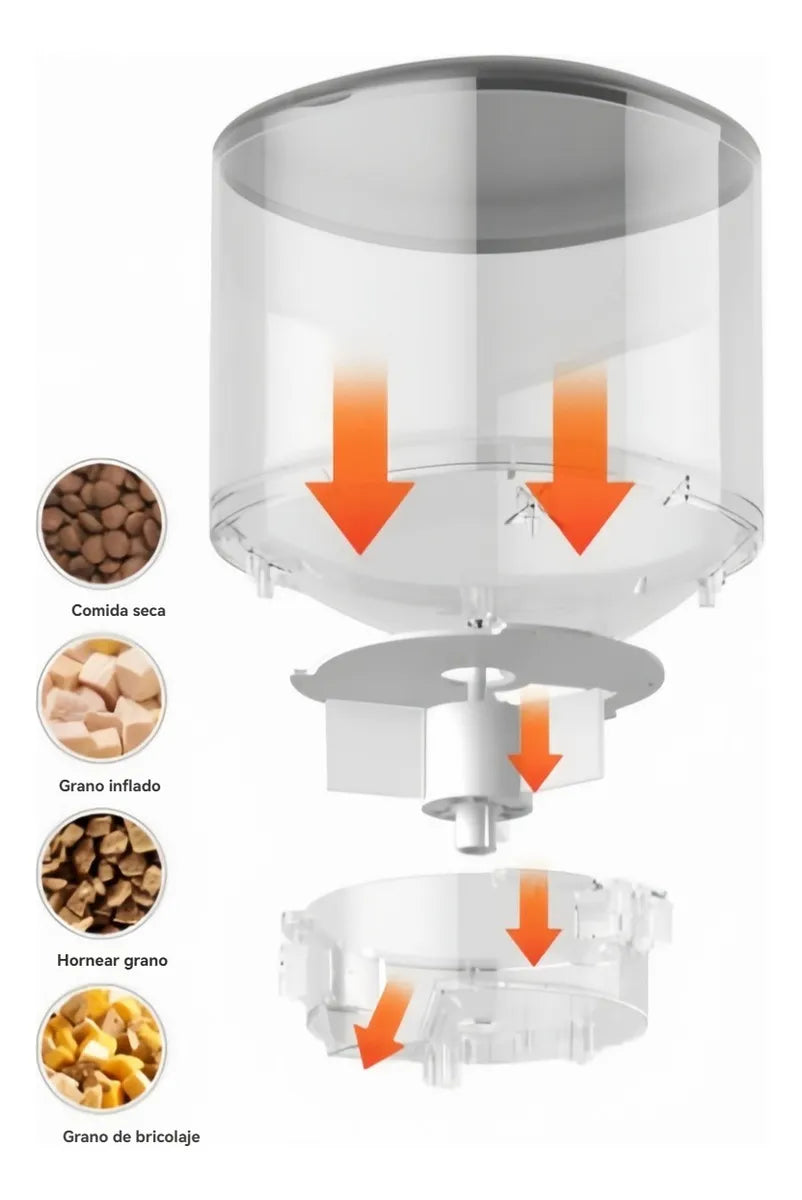 Comida seca

Grano inflado

Hornear grano

Grano de bricolaje