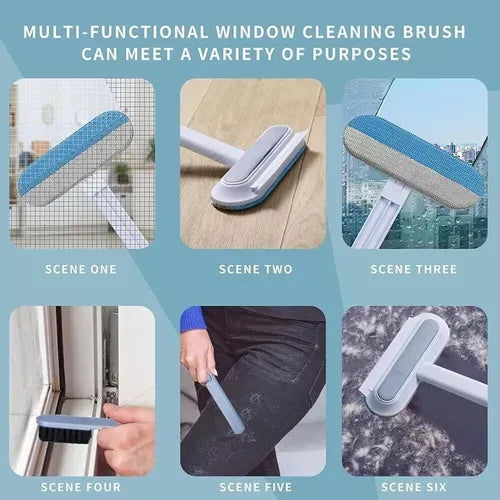 MULTI-FUNCTIONAL WINDOW CLEANING BRUSH CAN MEET A VARIETY OF PURPOSES

SCENE ONE

SCENE TWO

SCENE THREE

SCENE FOUR

SCENE FIVE

SCENE SIX