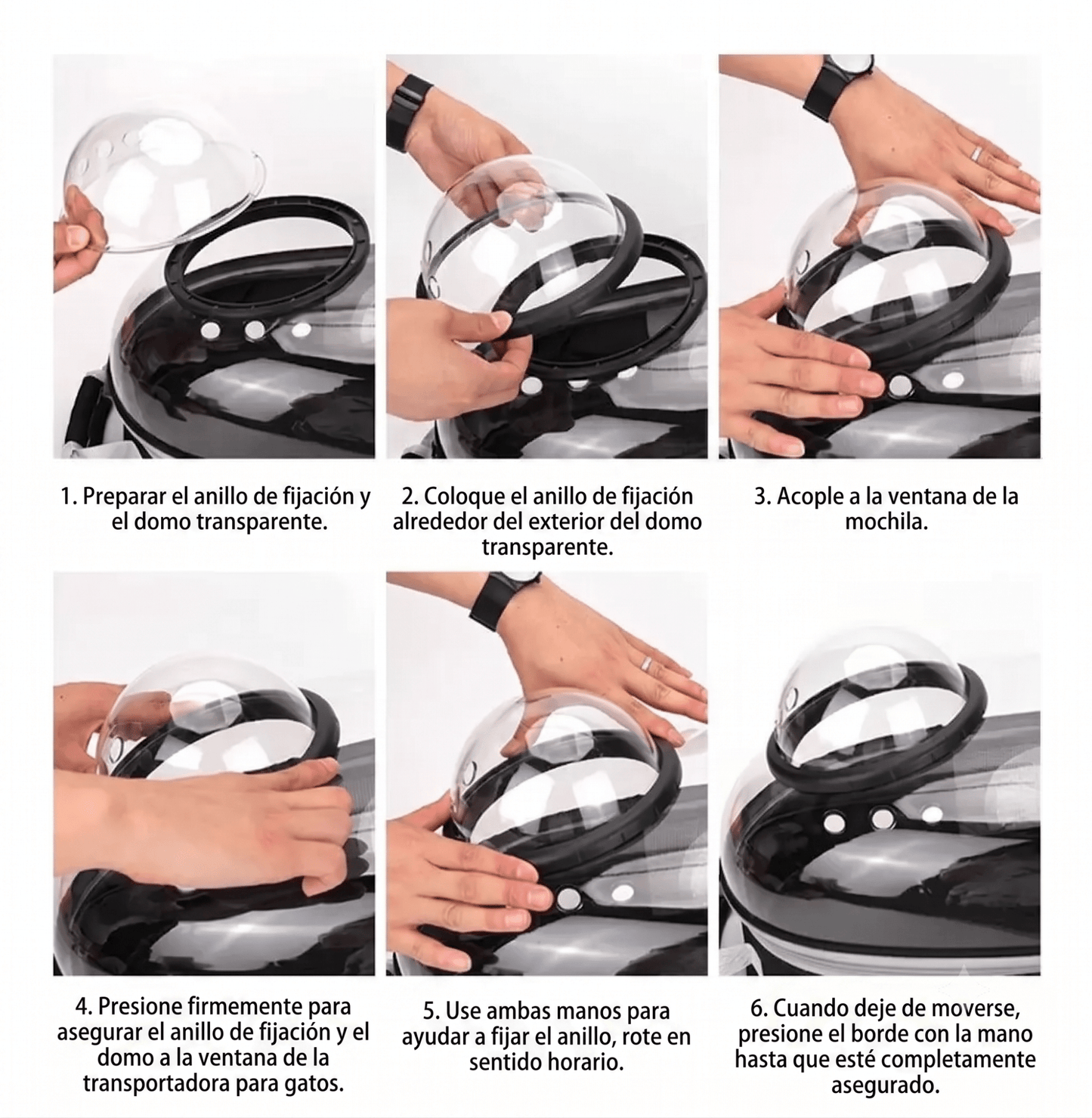 1. Preparar el anillo de fijación y el domo transparente.

2. Coloque el anillo de fijación alrededor del exterior del domo transparente.

3. Acople a la ventana de la mochila.

4. Presione firmemente para asegurar el anillo de fijación y el domo a la ventana de la transportadora para gatos.

5. Use ambas manos para ayudar a fijar el anillo, rote en sentido horario.

6. Cuando deje de moverse, presione el borde con la mano hasta que esté completamente asegurado.