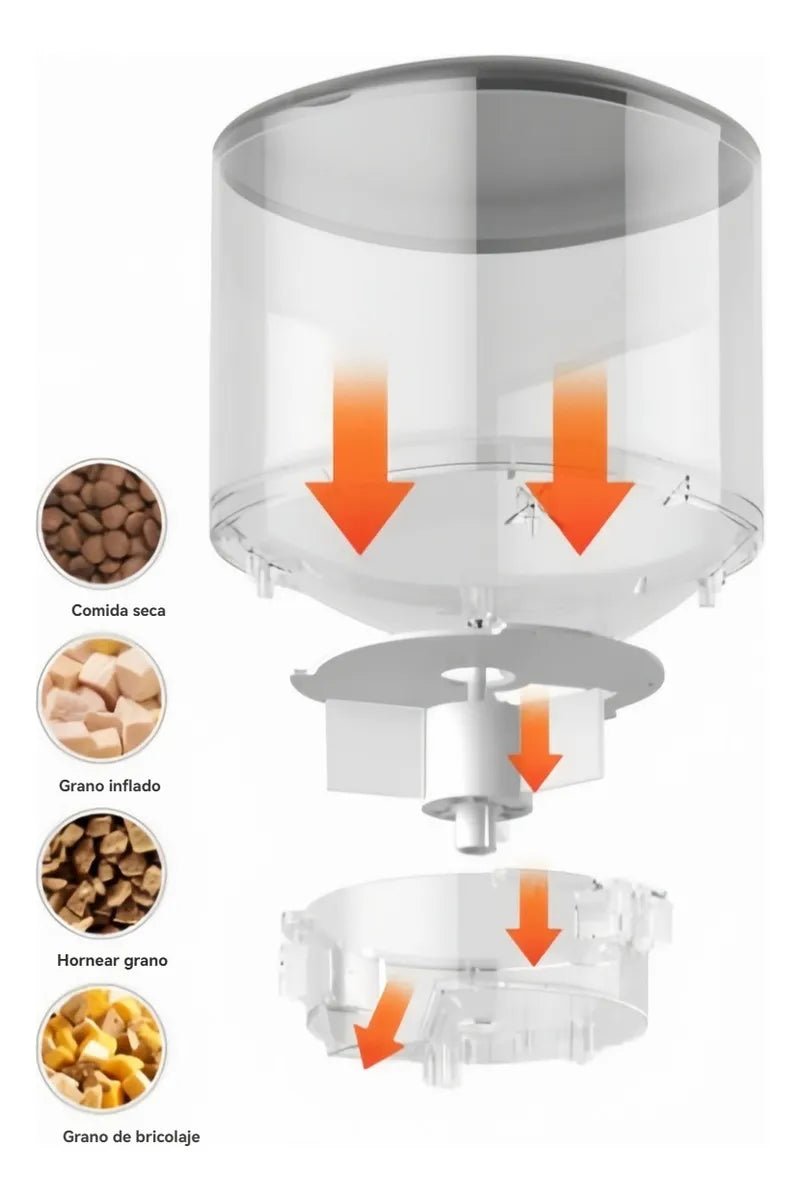 Comida seca

Grano inflado

Hornear grano

Grano de bricolaje